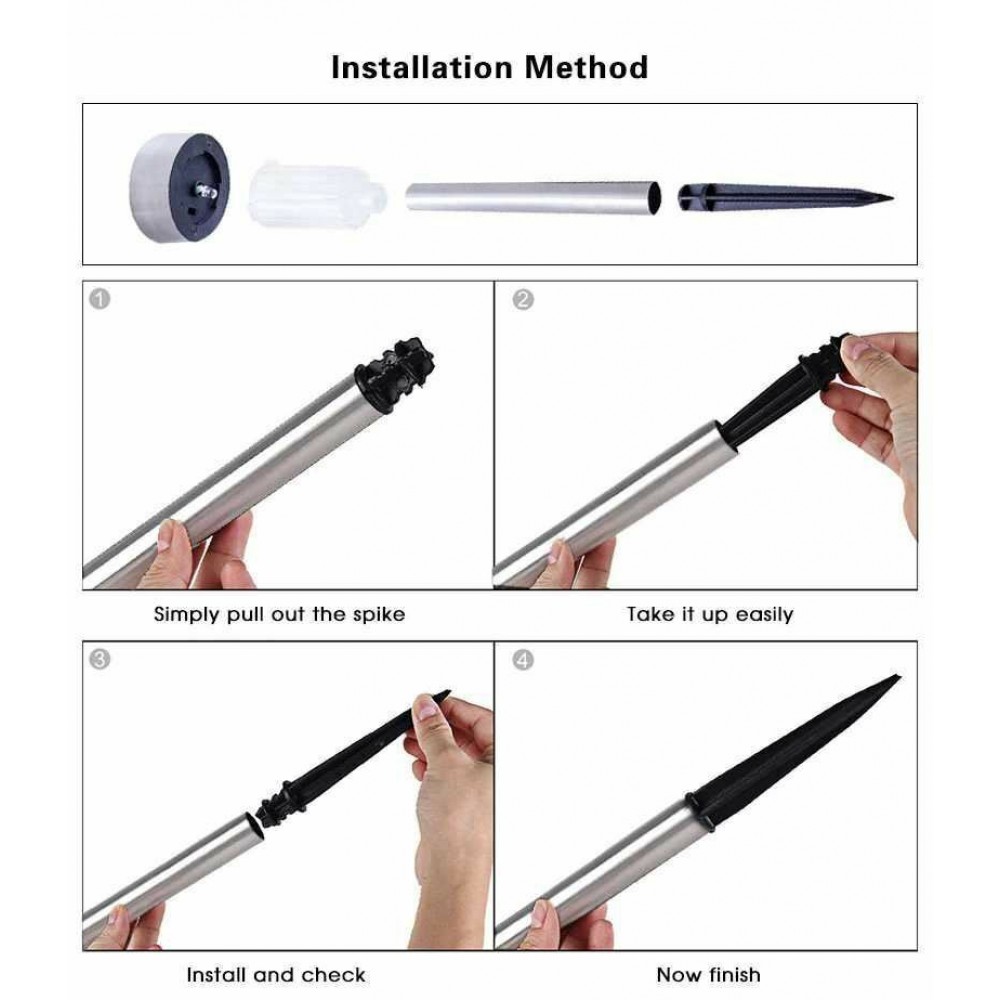 Installation Method

1

Simply pull out the spike

2

Take it up easily

3

Install and check

4

Now finish